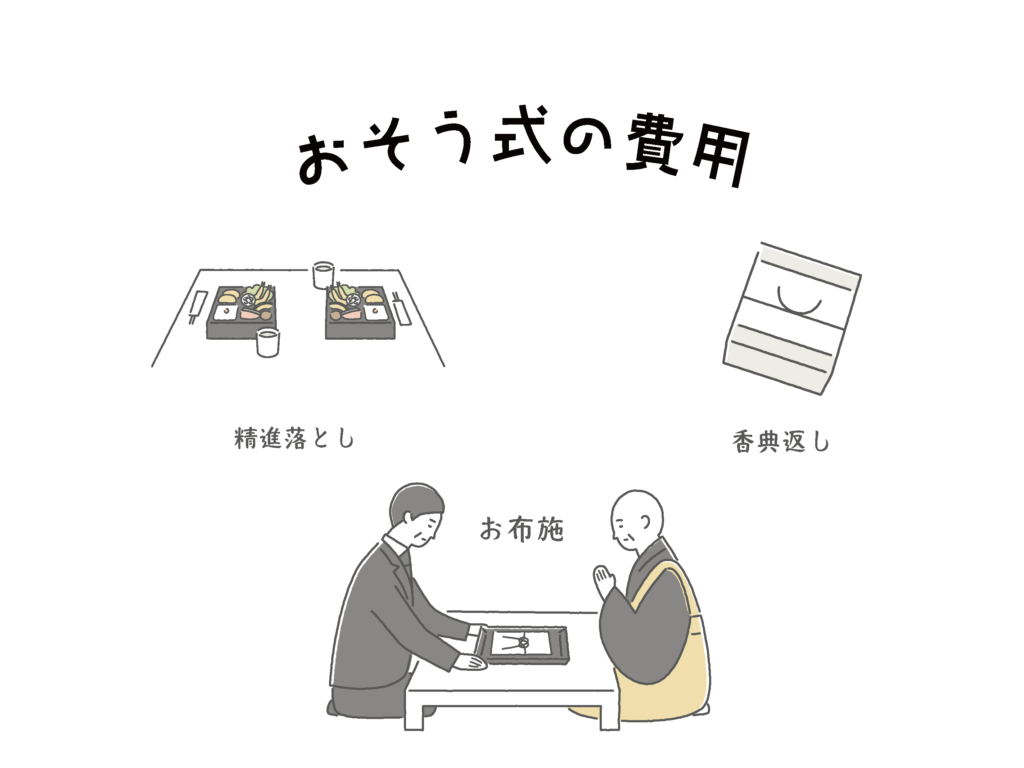 おそう式の費用

精進落とし

香典返し

お布施